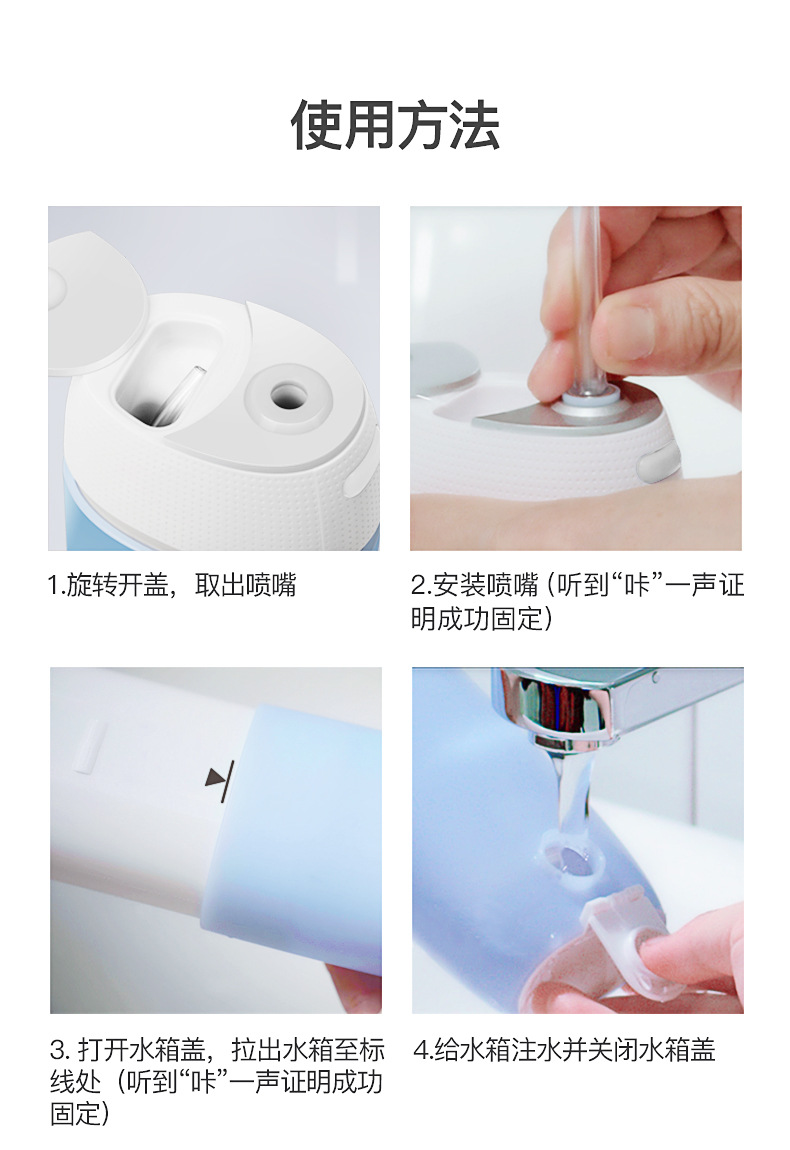 使用方法

1.旋转开盖，取出喷嘴

2.安装喷嘴（听到“咔”一声证明成功固定）

3. 打开水箱盖，拉出水箱至标线处（听到“咔”一声证明成功固定）

4.给水箱注水并关闭水箱盖