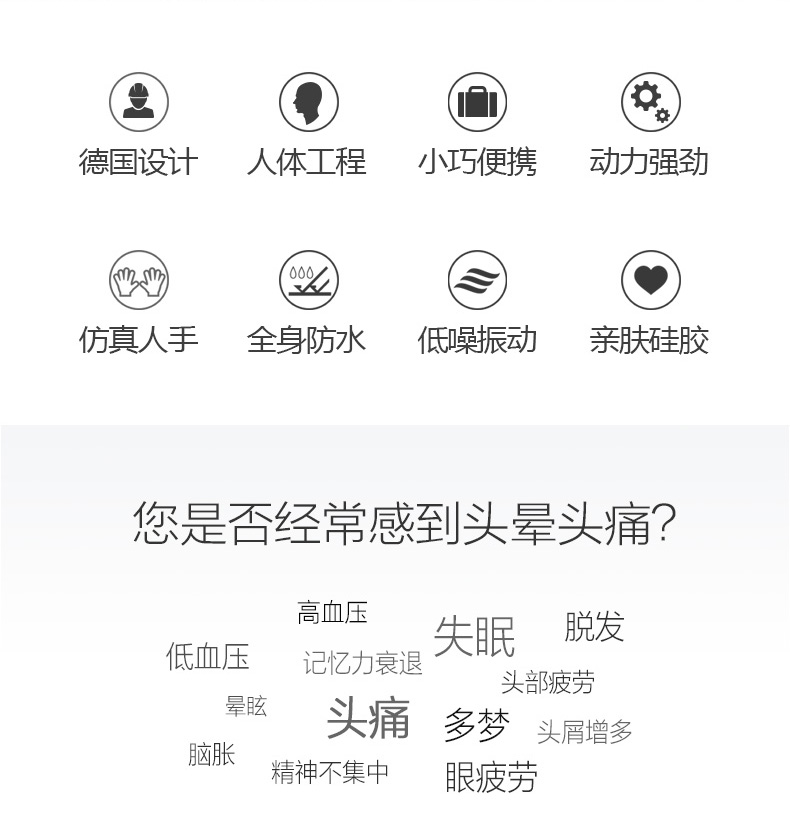 德国设计 人体工程 小巧便携 动力强劲

仿真人手 全身防水 低噪振动 亲肤硅胶

您是否经常感到头晕头痛?

高血压
失眠
脱发
低血压
记忆力衰退
头部疲劳
晕眩
头痛
多梦
头屑增多
脑胀
精神不集中
眼疲劳